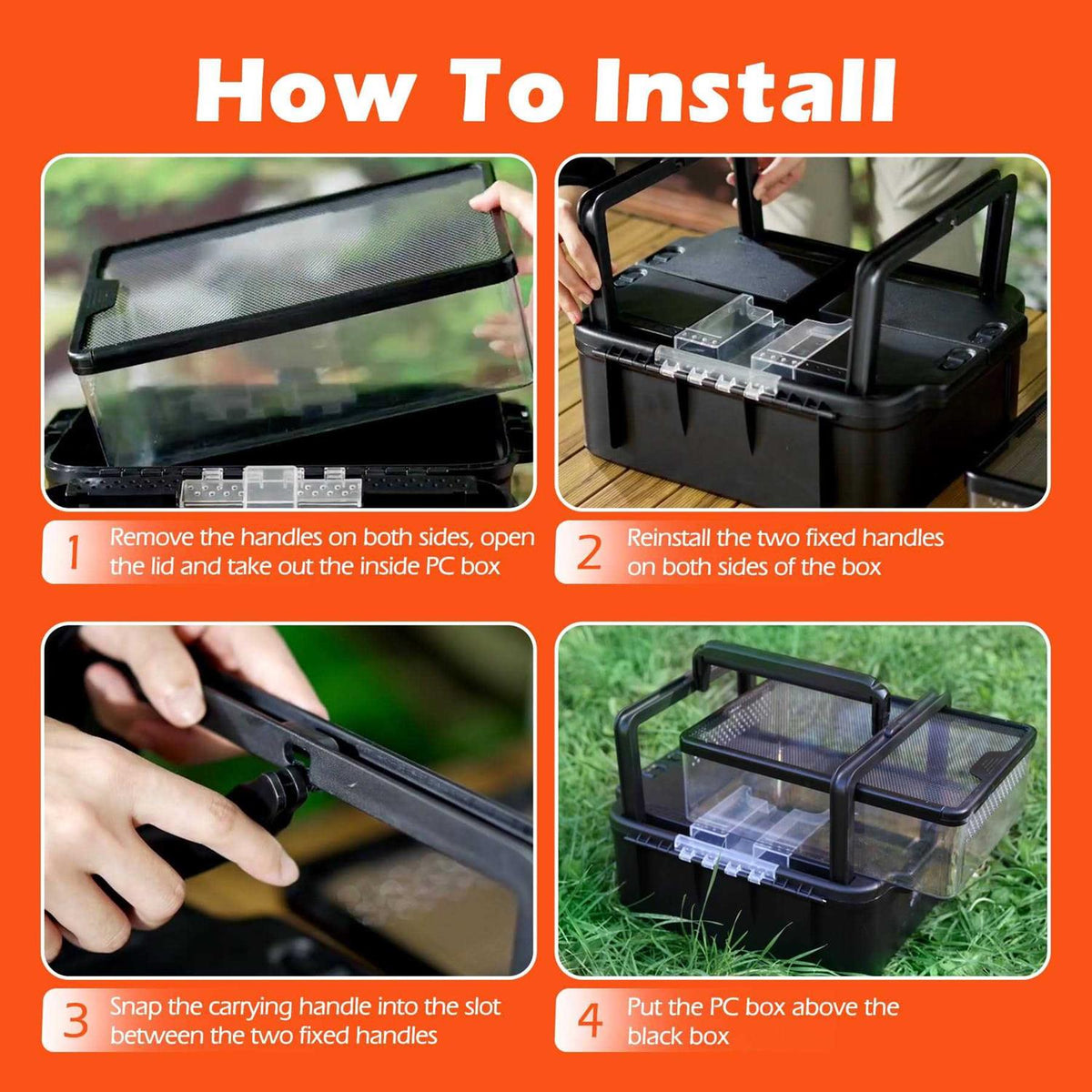 How To Install

1 Remove the handles on both sides, open the lid and take out the inside PC box

2 Reinstall the two fixed handles on both sides of the box

3 Snap the carrying handle into the slot between the two fixed handles

4 Put the PC box above the black box