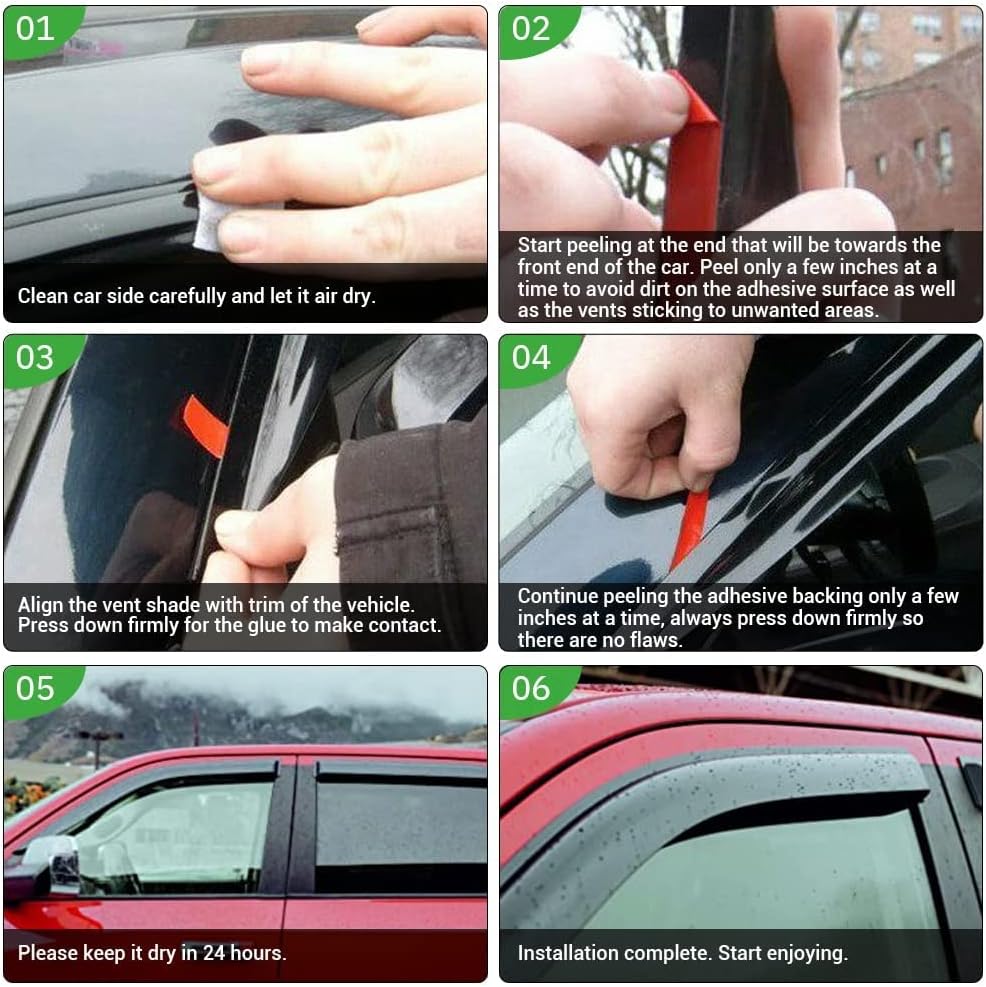 01

Clean car side carefully and let it air dry.

02

Start peeling at the end that will be towards the front end of the car. Peel only a few inches at a time to avoid dirt on the adhesive surface as well as the vents sticking to unwanted areas.

03

Align the vent shade with trim of the vehicle. Press down firmly for the glue to make contact.

04

Continue peeling the adhesive backing only a few inches at a time, always press down firmly so there are no flaws.

05

Please keep it dry in 24 hours.

06

Installation complete. Start enjoying.